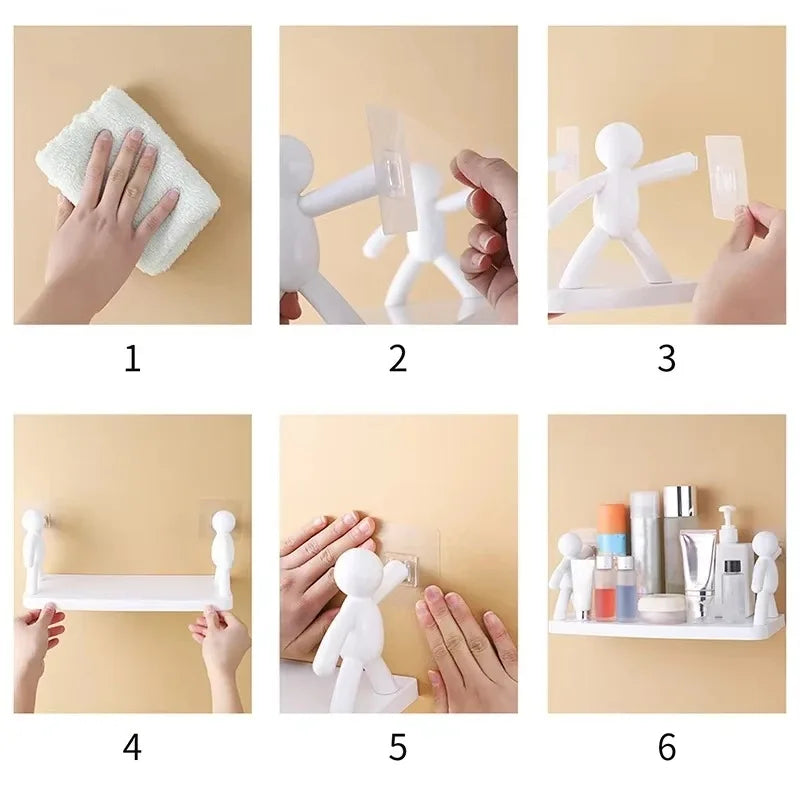 1

2

3

4

5

6