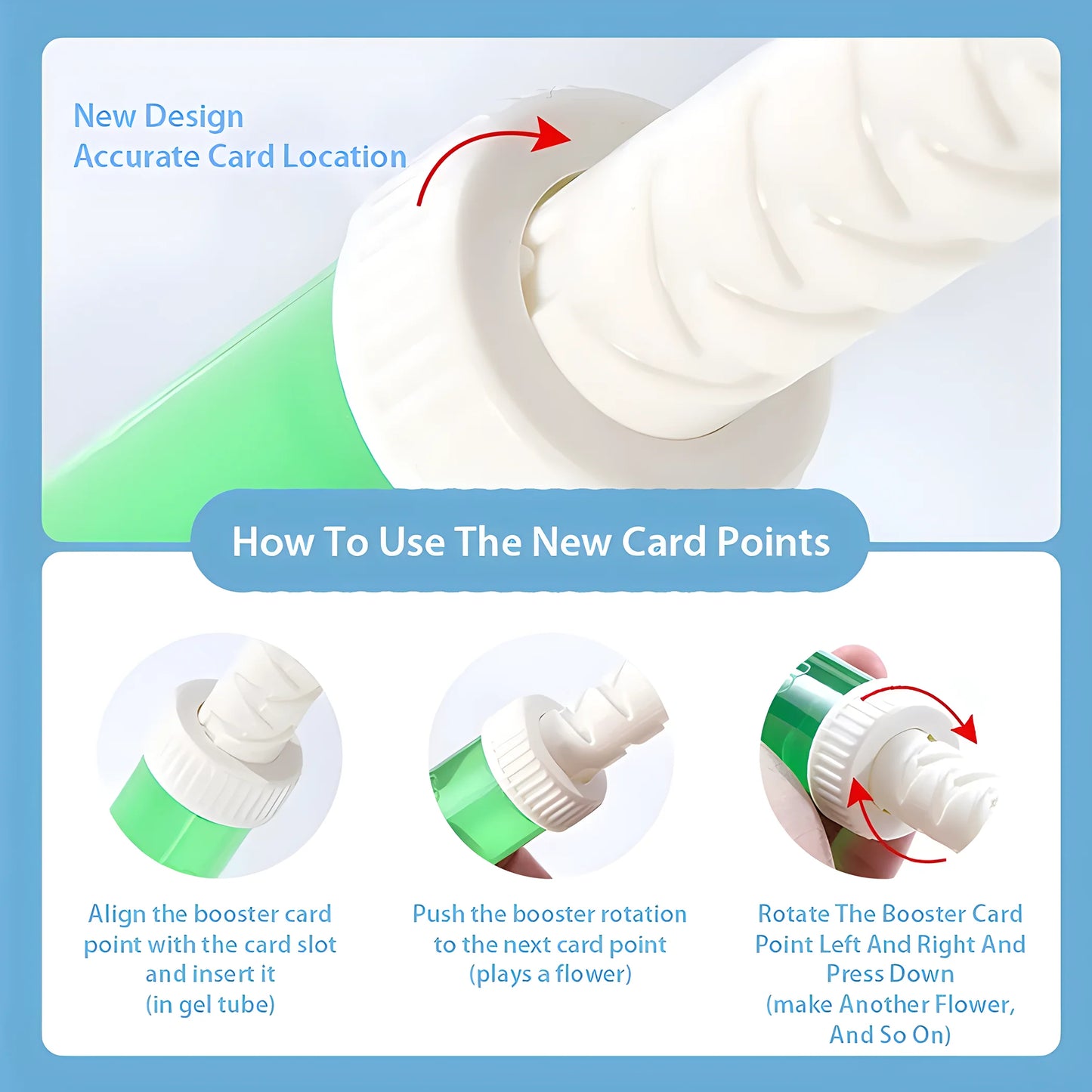 New Design
Accurate Card Location

How To Use The New Card Points

Align the booster card point with the card slot and insert it (in gel tube)

Push the booster rotation to the next card point (plays a flower)

Rotate The Booster Card Point Left And Right And Press Down (make Another Flower, And So On)