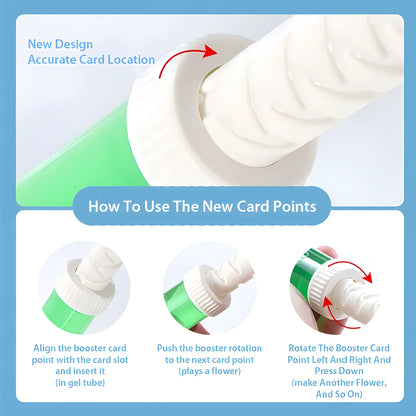 New Design
Accurate Card Location

How To Use The New Card Points

Align the booster card point with the card slot and insert it (in gel tube)

Push the booster rotation to the next card point (plays a flower)

Rotate The Booster Card Point Left And Right And Press Down (make Another Flower, And So On)