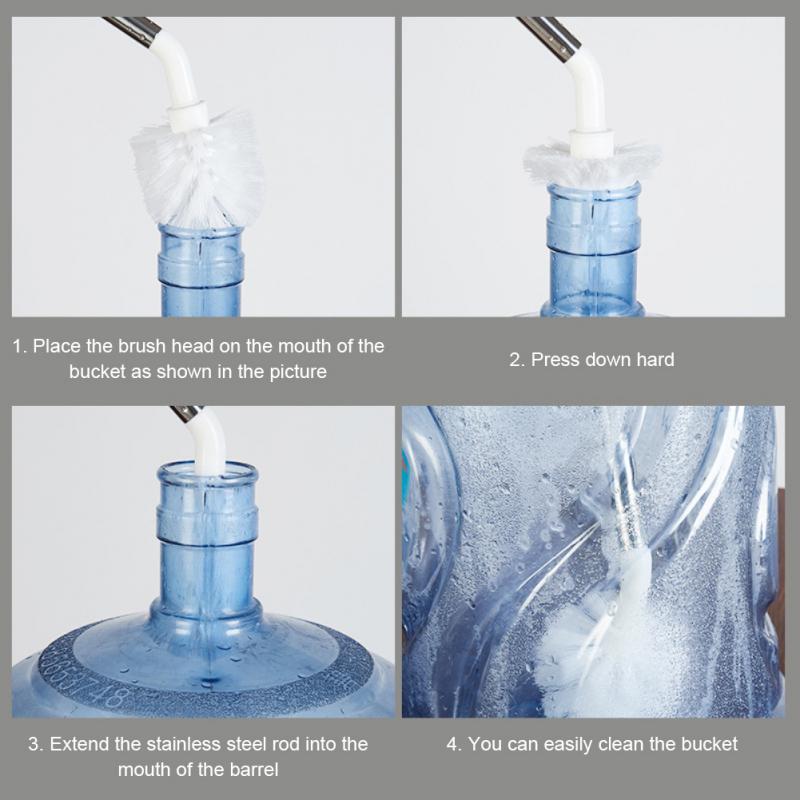 1. Place the brush head on the mouth of the bucket as shown in the picture

2. Press down hard

3. Extend the stainless steel rod into the mouth of the barrel

4. You can easily clean the bucket