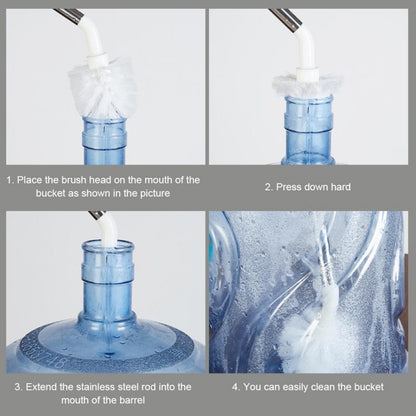 1. Place the brush head on the mouth of the bucket as shown in the picture

2. Press down hard

3. Extend the stainless steel rod into the mouth of the barrel

4. You can easily clean the bucket