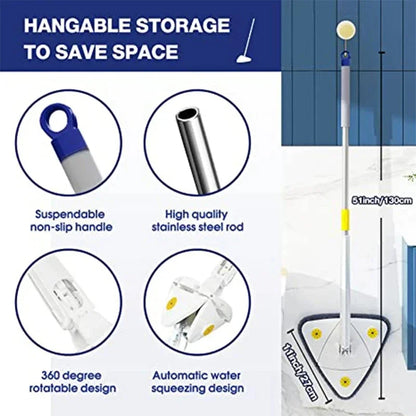 HANGABLE STORAGE TO SAVE SPACE

Suspendable non-slip handle

High quality stainless steel rod

360 degree rotatable design

Automatic water squeezing design

51inch/130cm

11inch/27cm