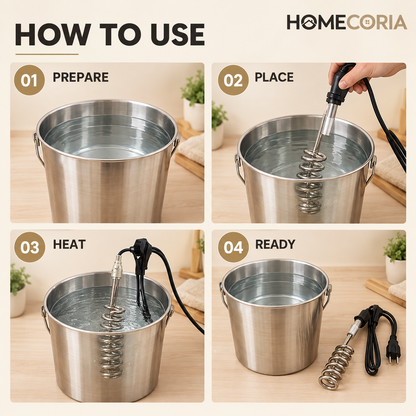 HOW TO USE

HOMECORIA

01 PREPARE

02 PLACE

03 HEAT

04 READY