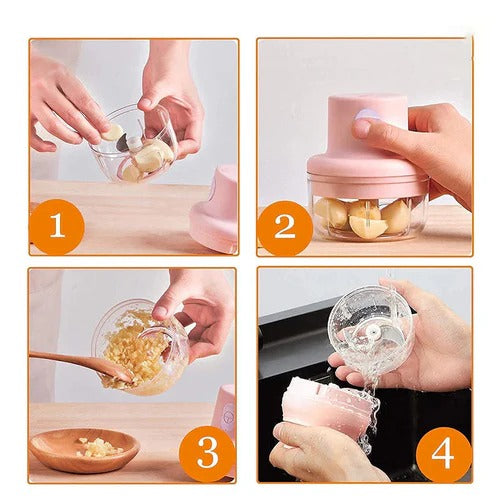 1
2
3
4